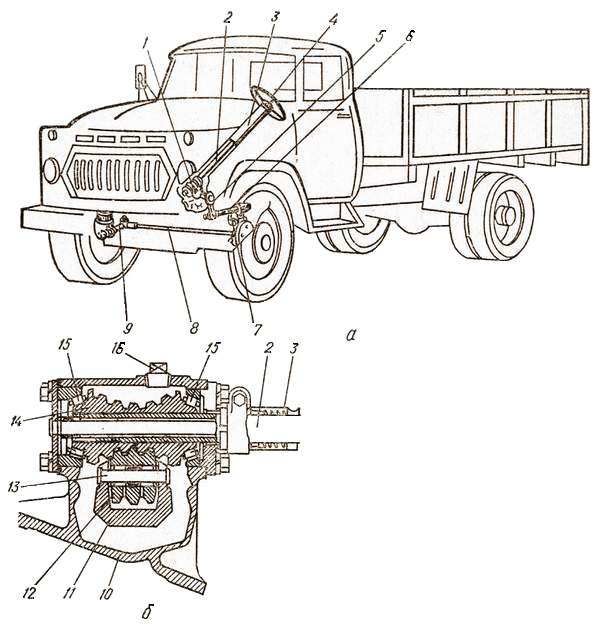 1 2 3 4 5 6

9 8 7

а

15 16 15 2 3

14

13

12 11 10

б